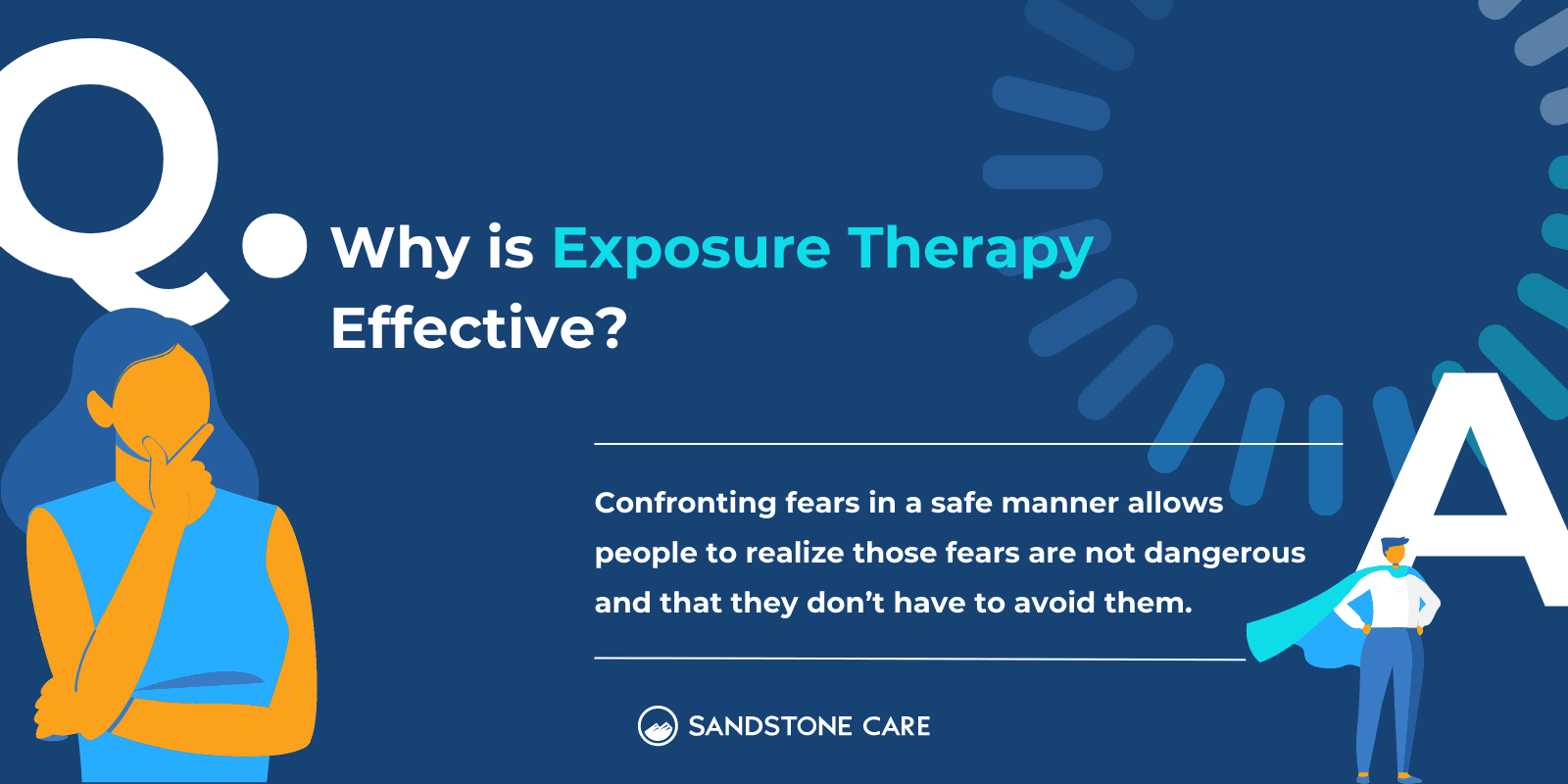 Q.

Why is Exposure Therapy Effective?

A

Confronting fears in a safe manner allows people to realize those fears are not dangerous and that they don't have to avoid them.

SANDSTONE CARE