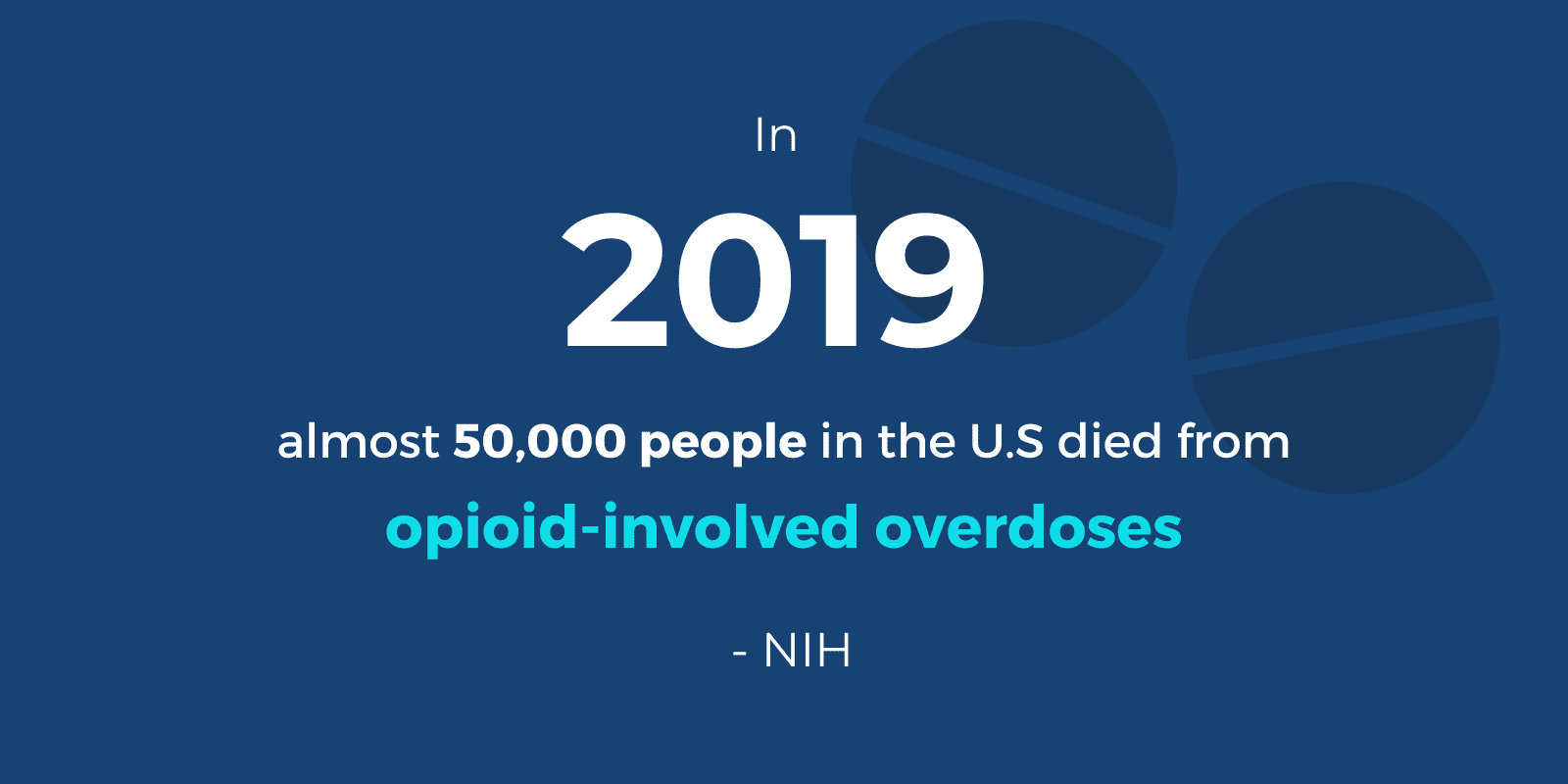 In

2019

almost 50,000 people in the U.S died from

opioid-involved overdoses

- NIH